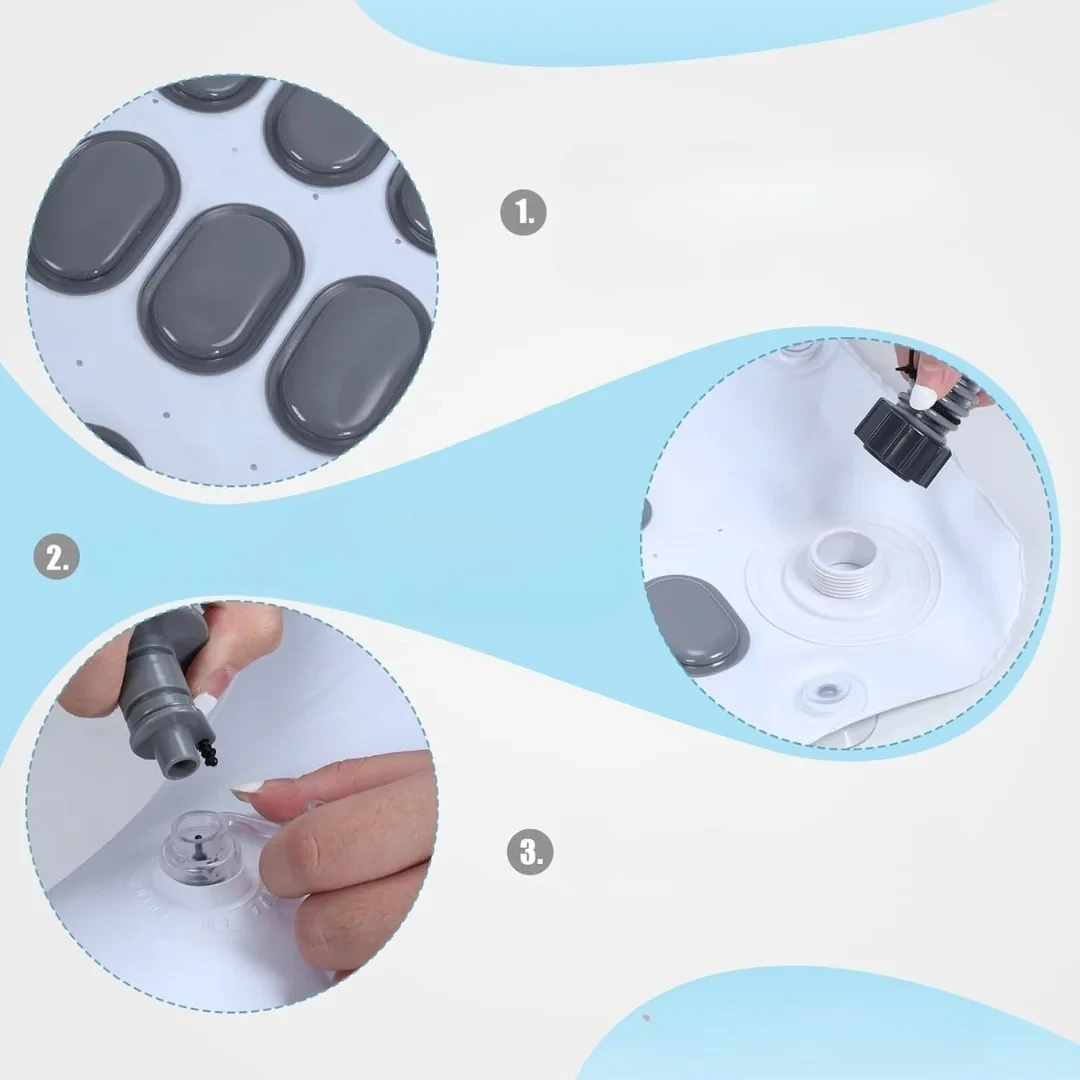 1.

2.

3.