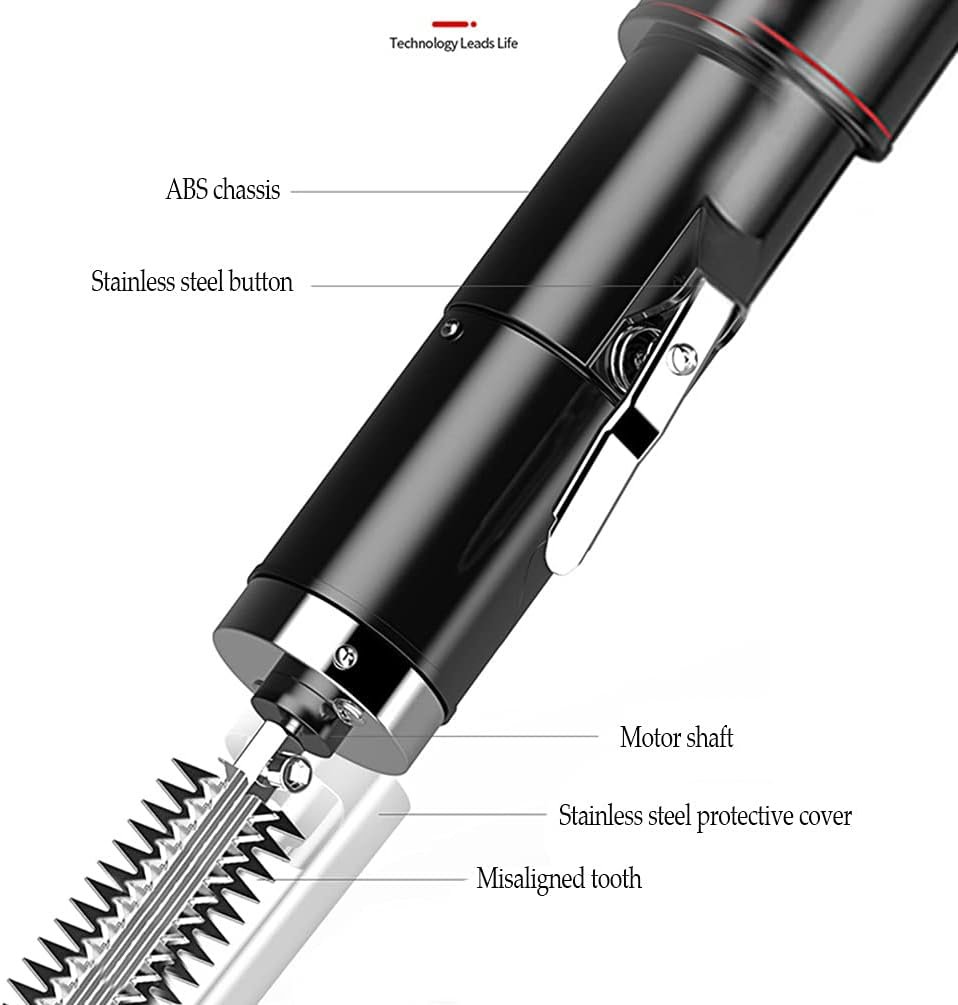 Technology Leads Life

ABS chassis

Stainless steel button

Motor shaft

Stainless steel protective cover

Misaligned tooth